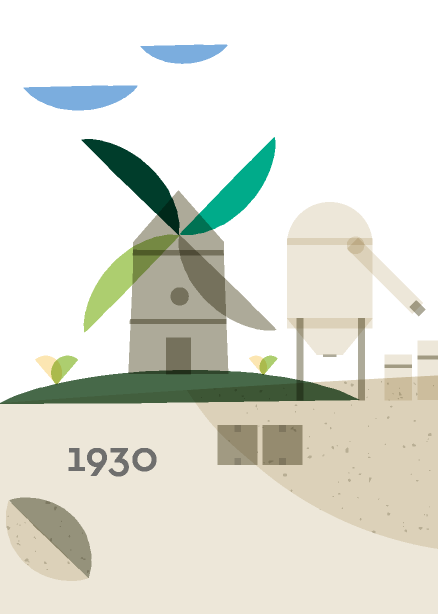 1930