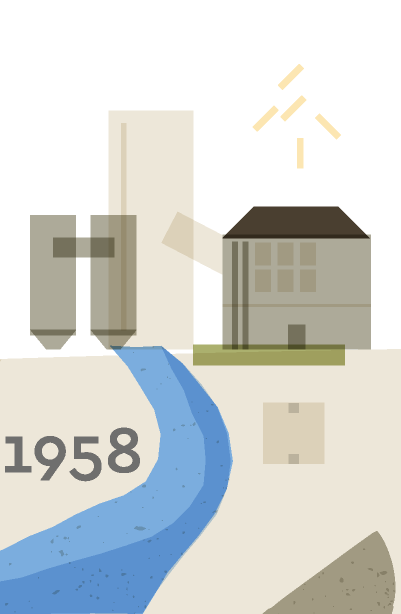 1958