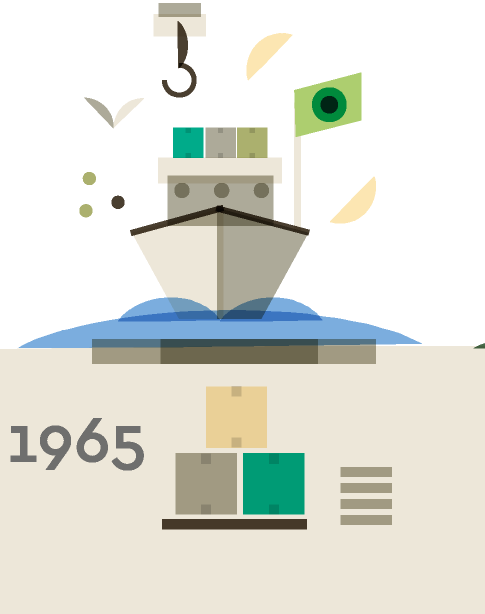 1965