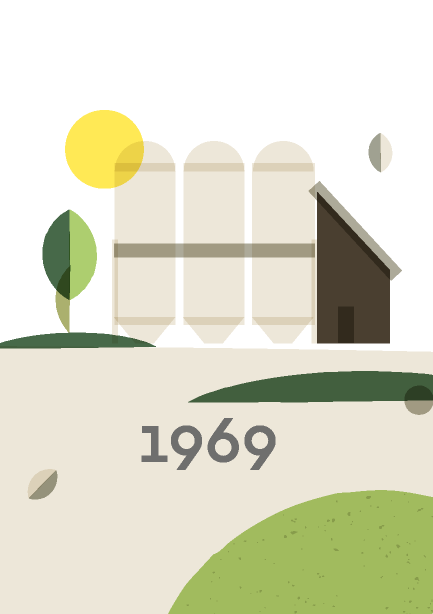 1969