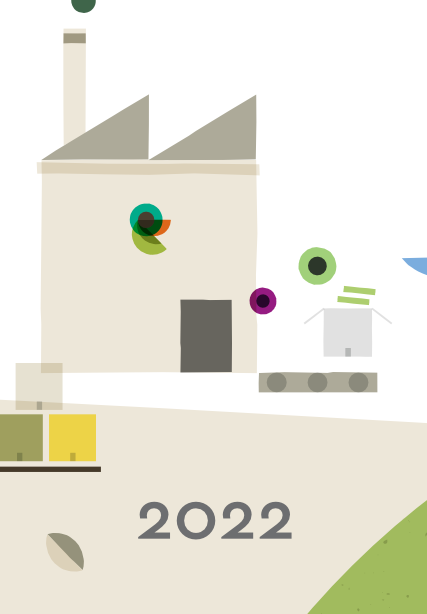 2022